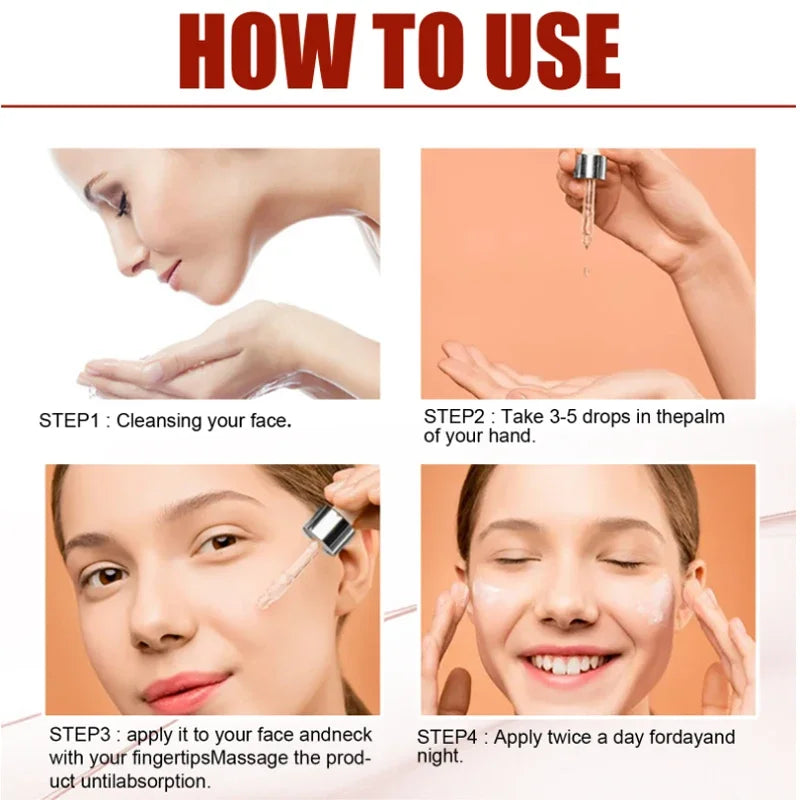 HOW TO USE

STEP1 : Cleansing your face.

STEP2 : Take 3-5 drops in thepalm of your hand.

STEP3 : apply it to your face andneck with your fingertipsMassage the product untilabsorption.

STEP4 : Apply twice a day fordayand night.